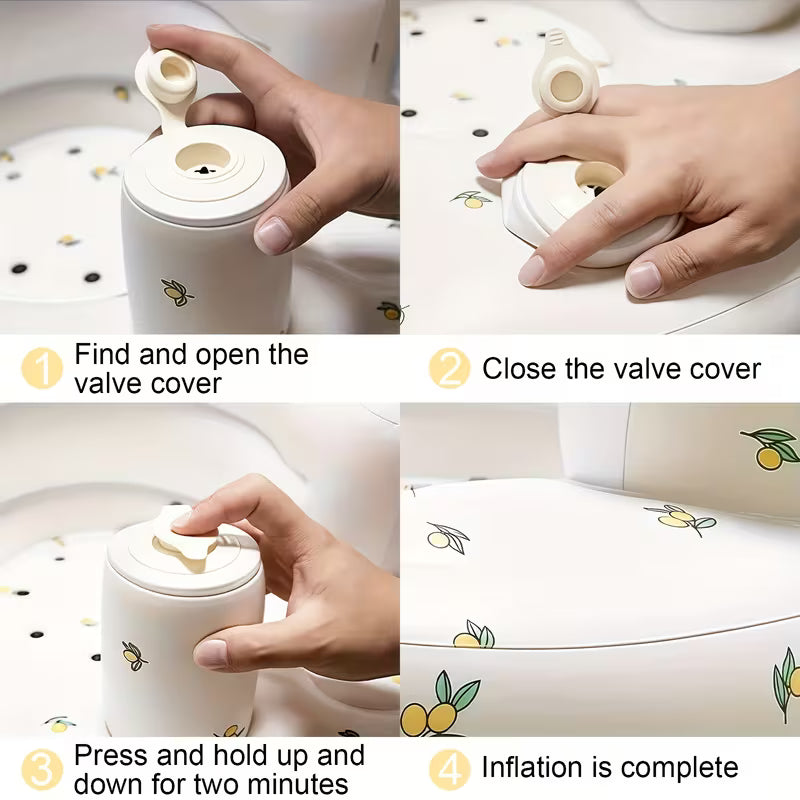 1 Find and open the valve cover

2 Close the valve cover

3 Press and hold up and down for two minutes

4 Inflation is complete